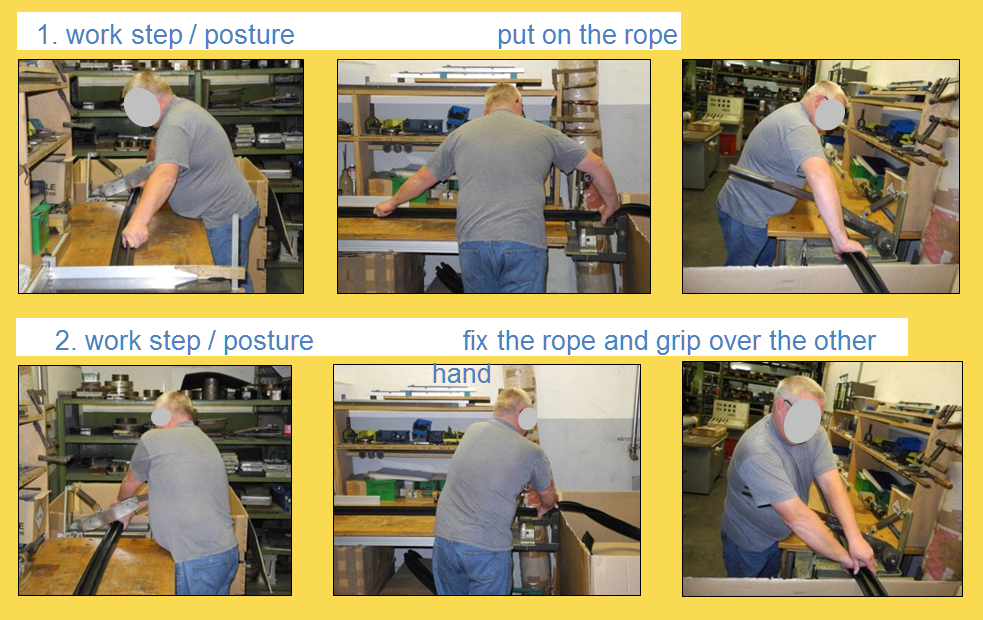 1. work step / posture put on the rope

2. work step / posture fix the rope and grip over the other hand