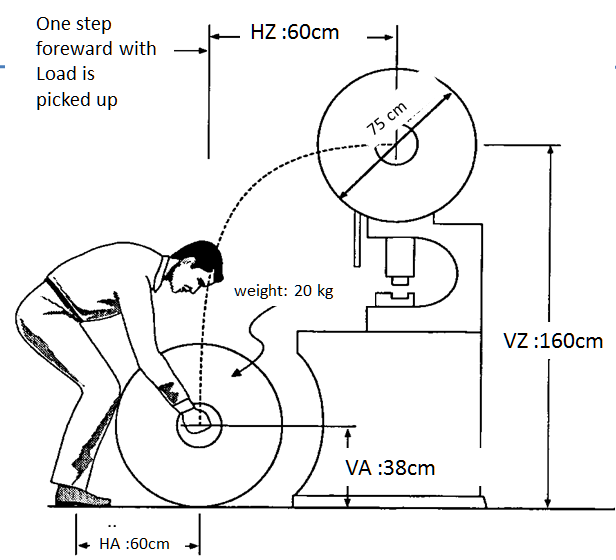 One step foreward with Load is picked up

HZ :60cm

75 cm

weight: 20 kg

VZ :160cm

VA :38cm

HA :60cm