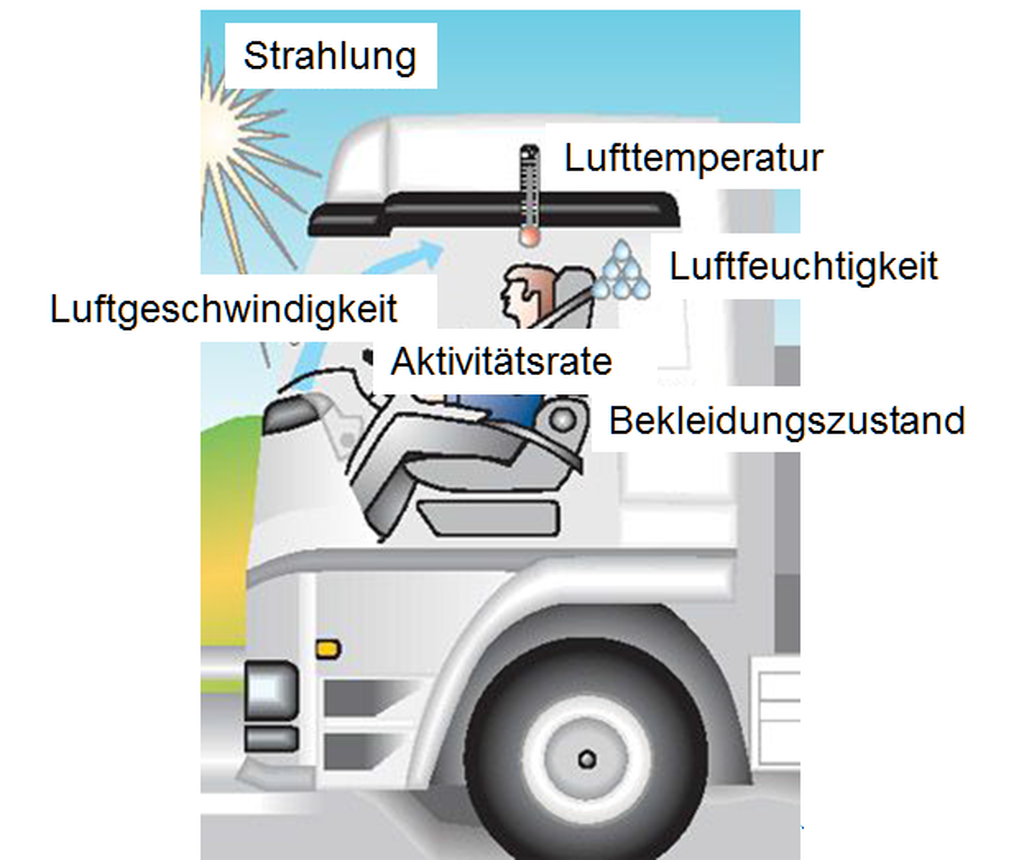 Strahlung

Lufttemperatur

Luftfeuchtigkeit

Luftgeschwindigkeit

Aktivitätsrate

Bekleidungszustand