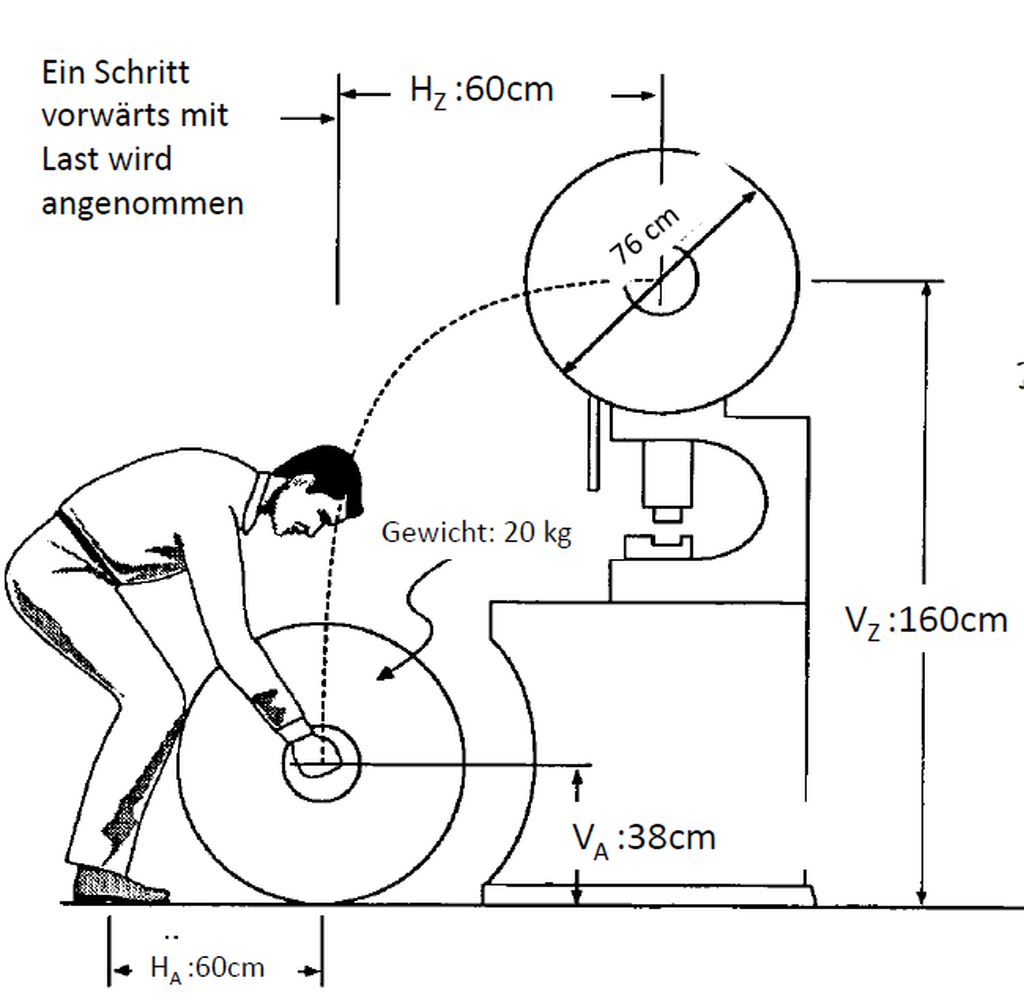 Ein Schritt vorwärts mit Last wird angenommen

$H_Z$ :60cm

76 cm

Gewicht: 20 kg

$V_Z$ :160cm

$V_A$ :38cm

$H_A$ :60cm